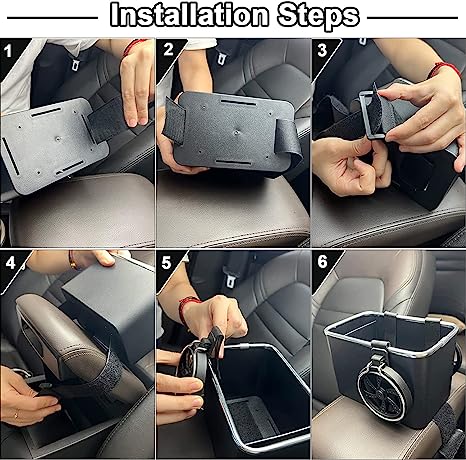 Installation Steps

1

2

3

4

5

6